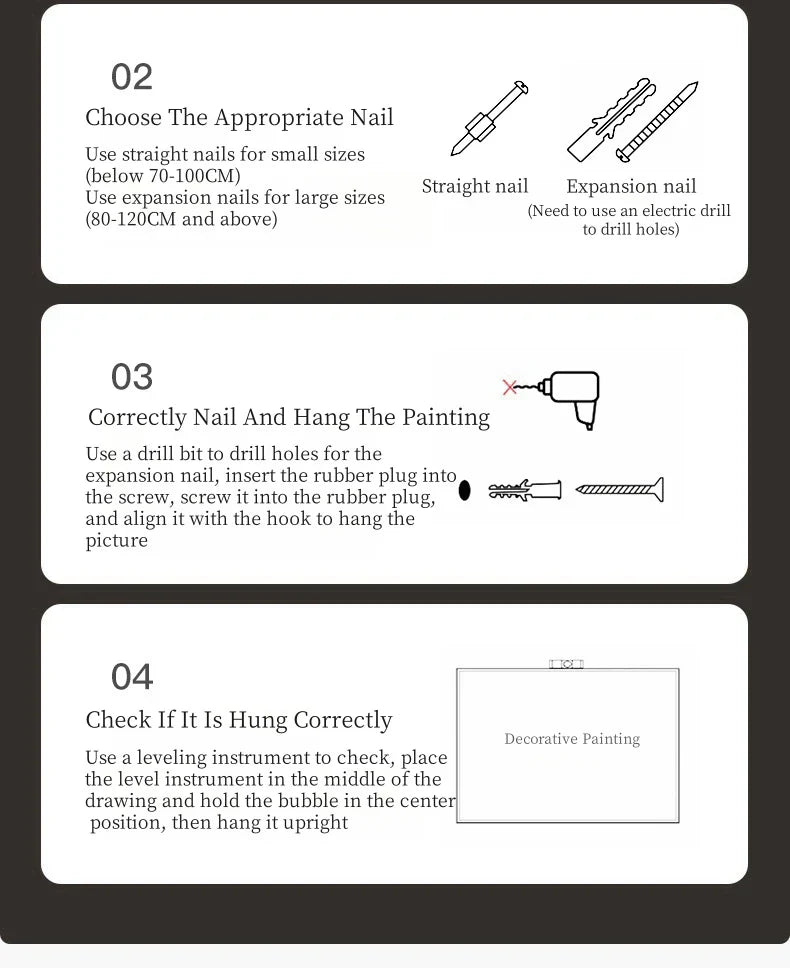 02
Choose The Appropriate Nail
Use straight nails for small sizes (below 70-100CM)
Use expansion nails for large sizes (80-120CM and above)

Straight nail
Expansion nail
(Need to use an electric drill to drill holes)

03
Correctly Nail And Hang The Painting
Use a drill bit to drill holes for the expansion nail, insert the rubber plug into the screw, screw it into the rubber plug, and align it with the hook to hang the picture

04
Check If It Is Hung Correctly
Use a leveling instrument to check, place the level instrument in the middle of the drawing and hold the bubble in the center position, then hang it upright

Decorative Painting